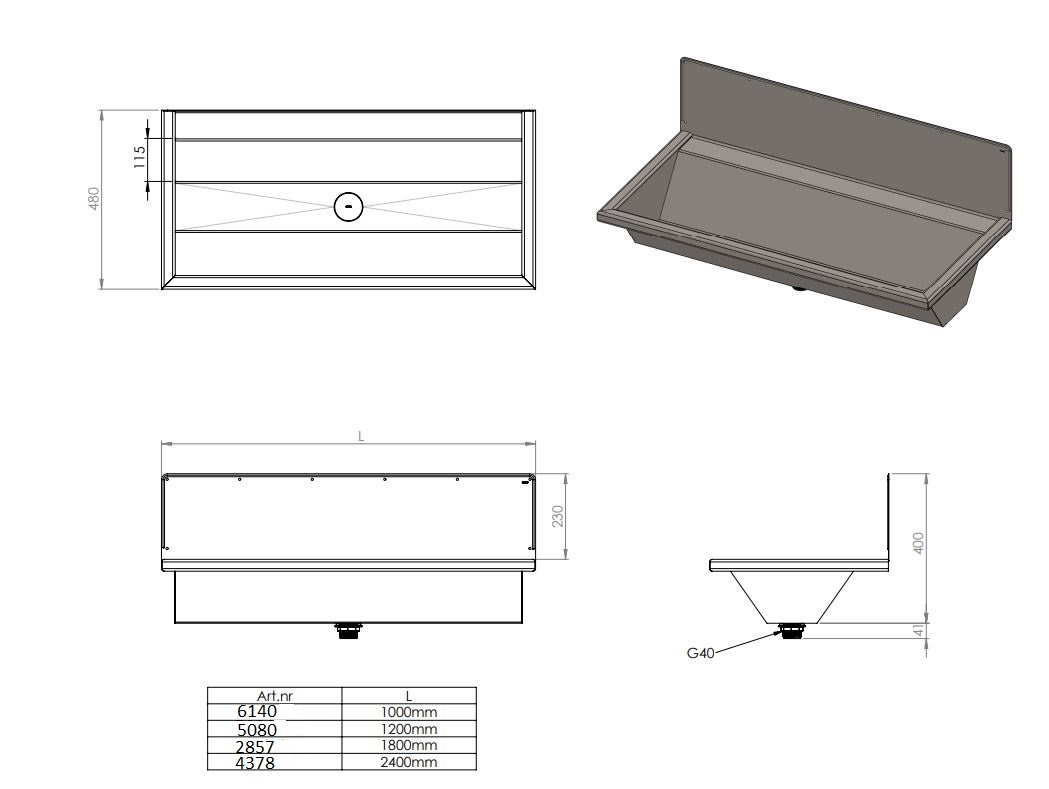 480

115

L

230

400

41

G40

| Art.nr | L |
|---|---|
| 6140 | 1000mm |
| 5080 | 1200mm |
| 2857 | 1800mm |
| 4378 | 2400mm |