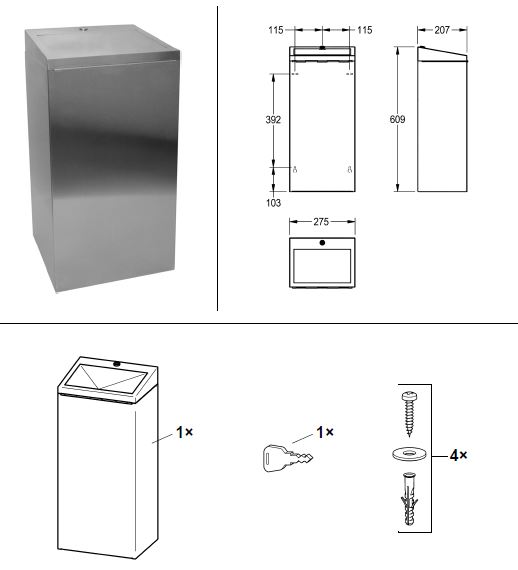 115
115
207
392
609
103
275
1×
1×
4×